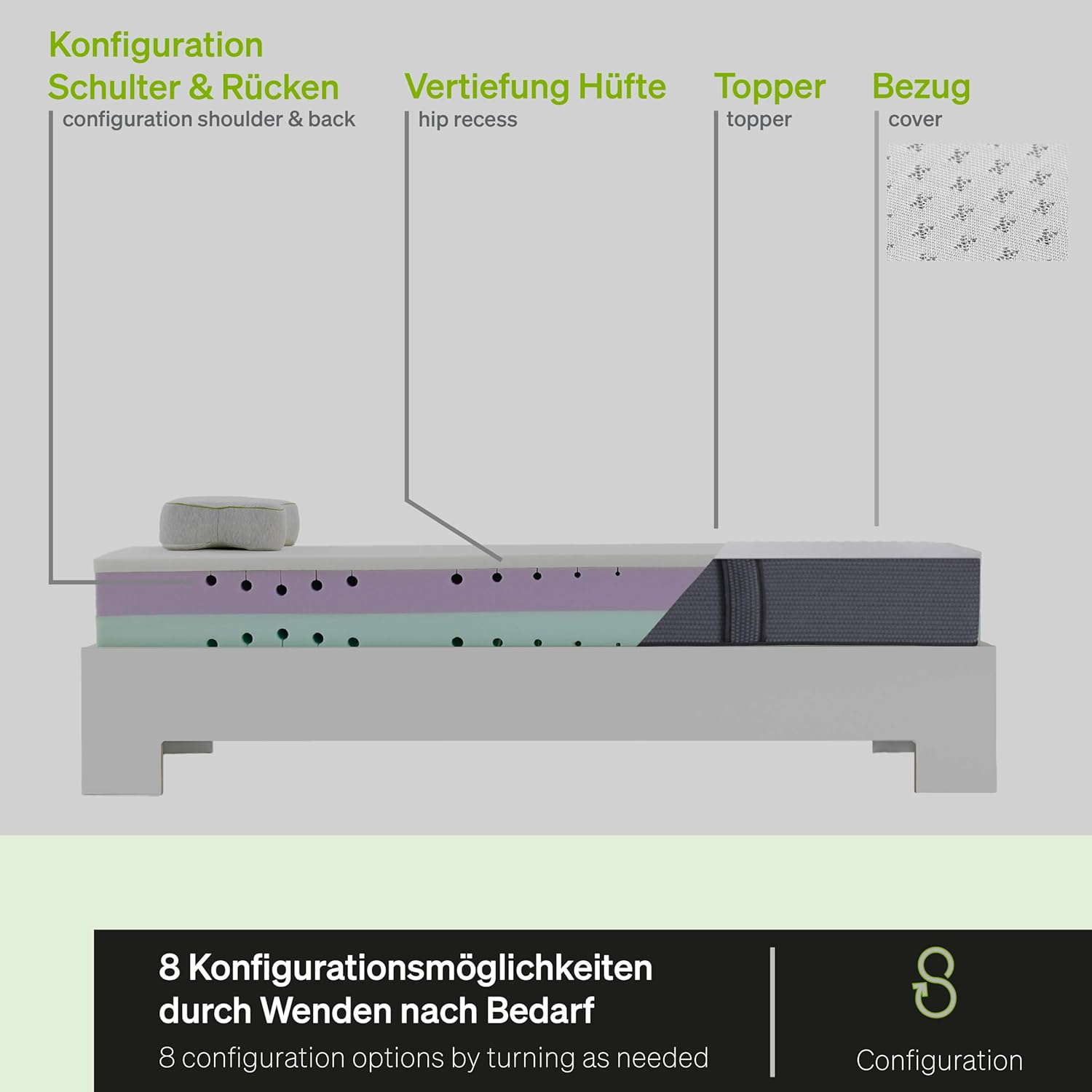 Konfiguration Schulter & Rücken
configuration shoulder & back

Vertiefung Hüfte
hip recess

Topper
topper

Bezug
cover

8 Konfigurationsmöglichkeiten durch Wenden nach Bedarf
8 configuration options by turning as needed

Configuration